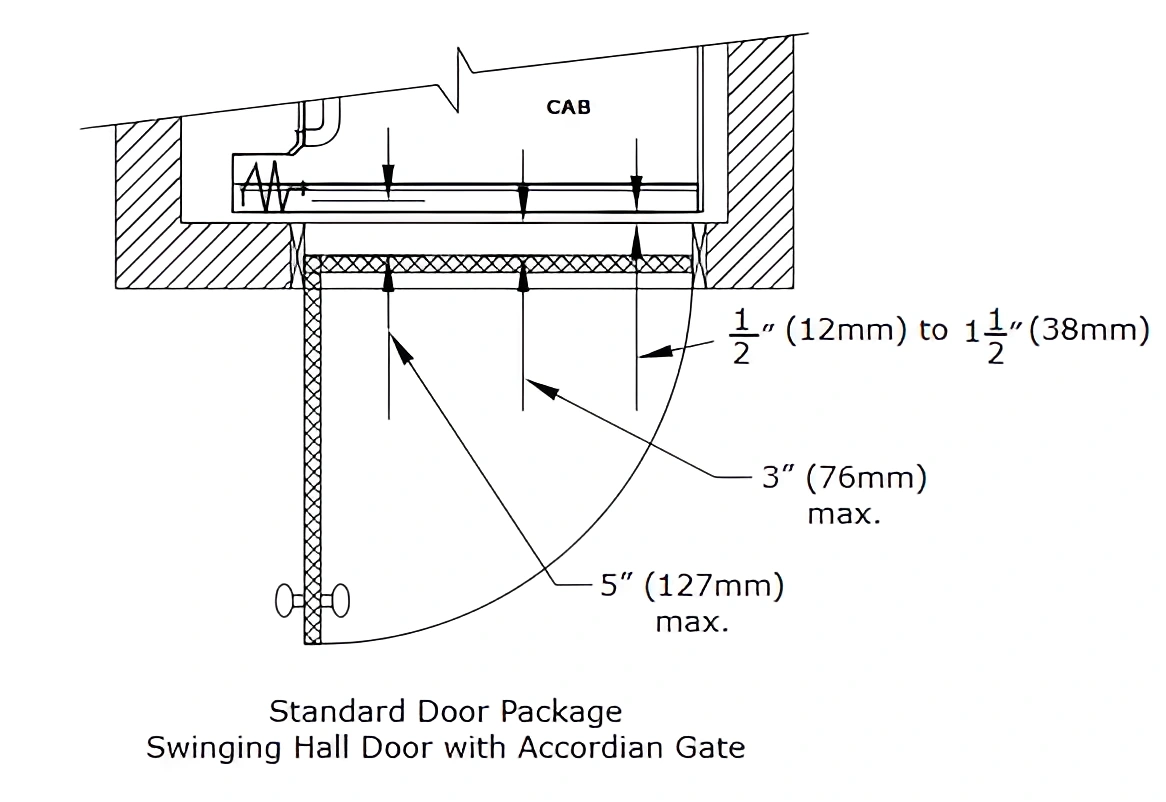 CAB

$\frac{1}{2}$″ (12mm) to $1\frac{1}{2}$″ (38mm)

3″ (76mm) max.

5″ (127mm) max.

Standard Door Package
Swinging Hall Door with Accordian Gate